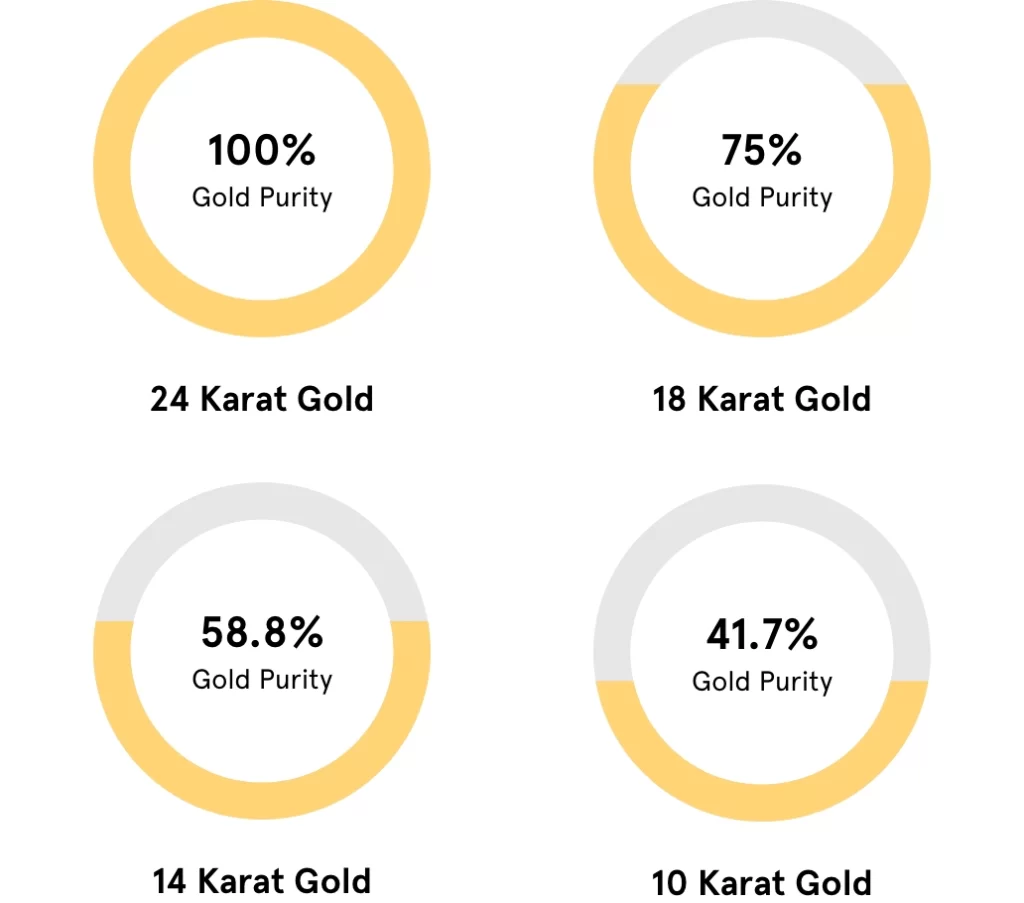 100%
Gold Purity

24 Karat Gold

75%
Gold Purity

18 Karat Gold

58.8%
Gold Purity

14 Karat Gold

41.7%
Gold Purity

10 Karat Gold